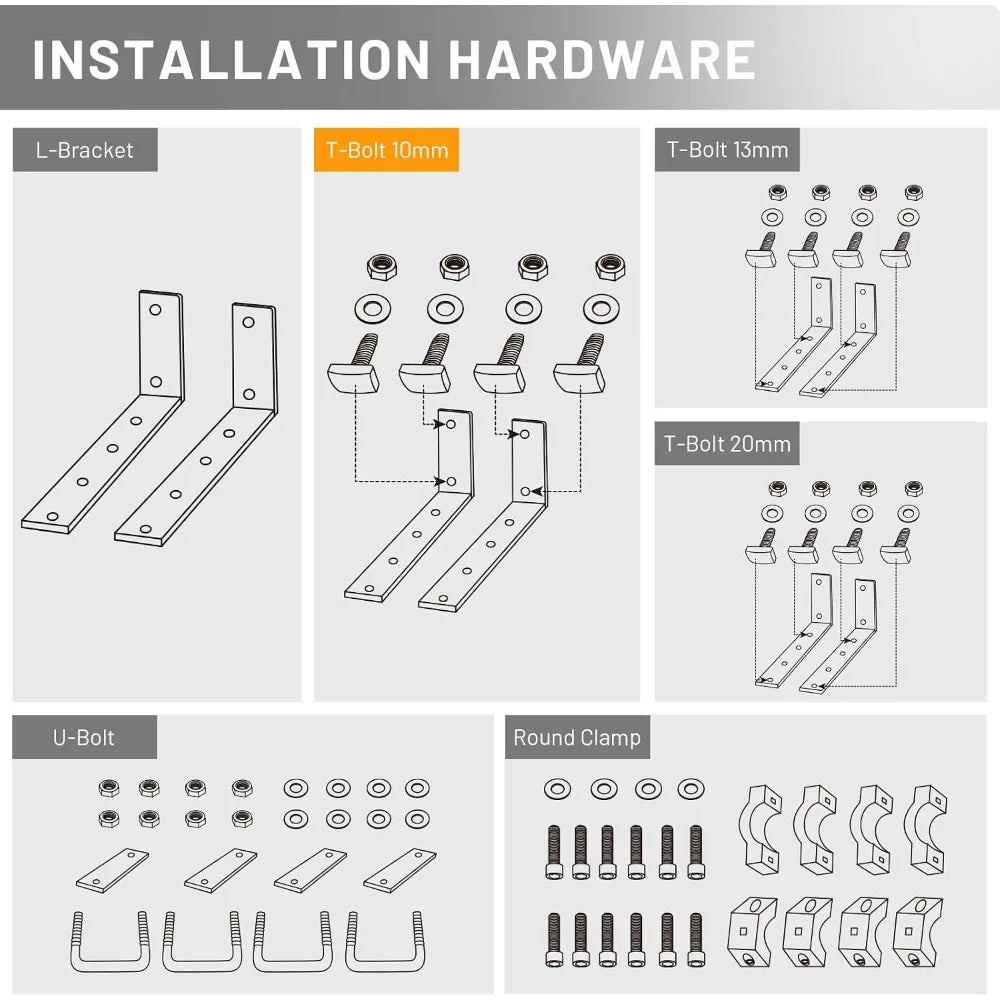 INSTALLATION HARDWARE

L-Bracket

T-Bolt 10mm

T-Bolt 13mm

T-Bolt 20mm

U-Bolt

Round Clamp