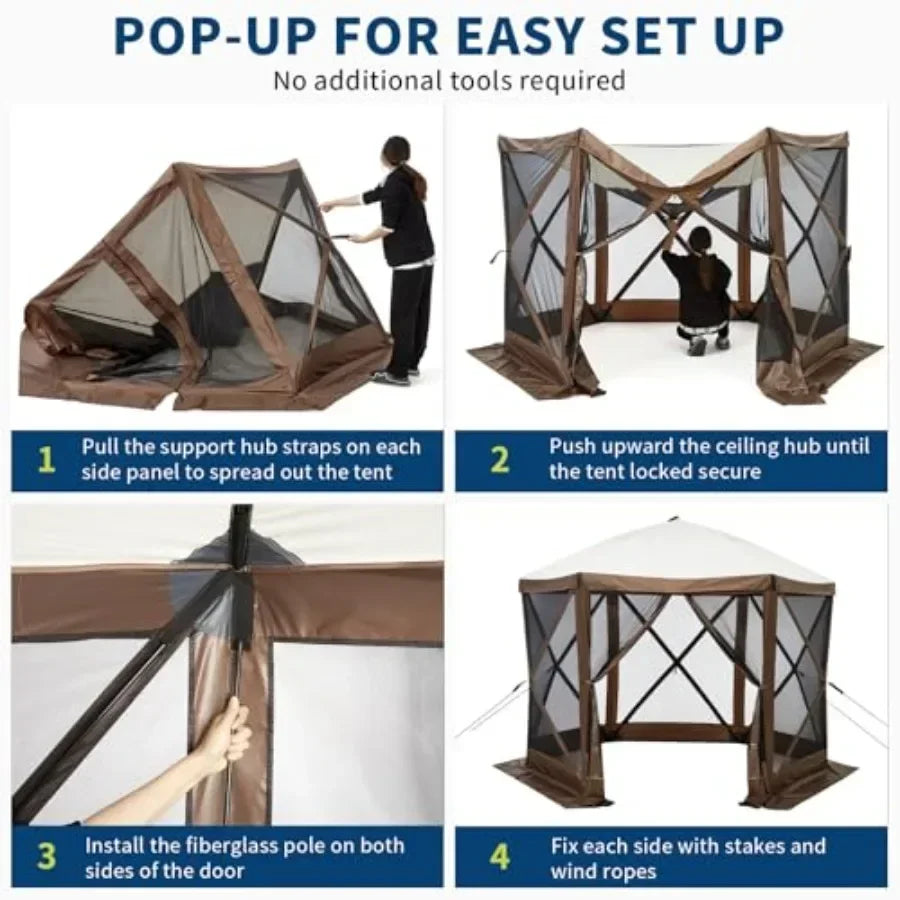 POP-UP FOR EASY SET UP
No additional tools required

1 Pull the support hub straps on each side panel to spread out the tent

2 Push upward the ceiling hub until the tent locked secure

3 Install the fiberglass pole on both sides of the door

4 Fix each side with stakes and wind ropes