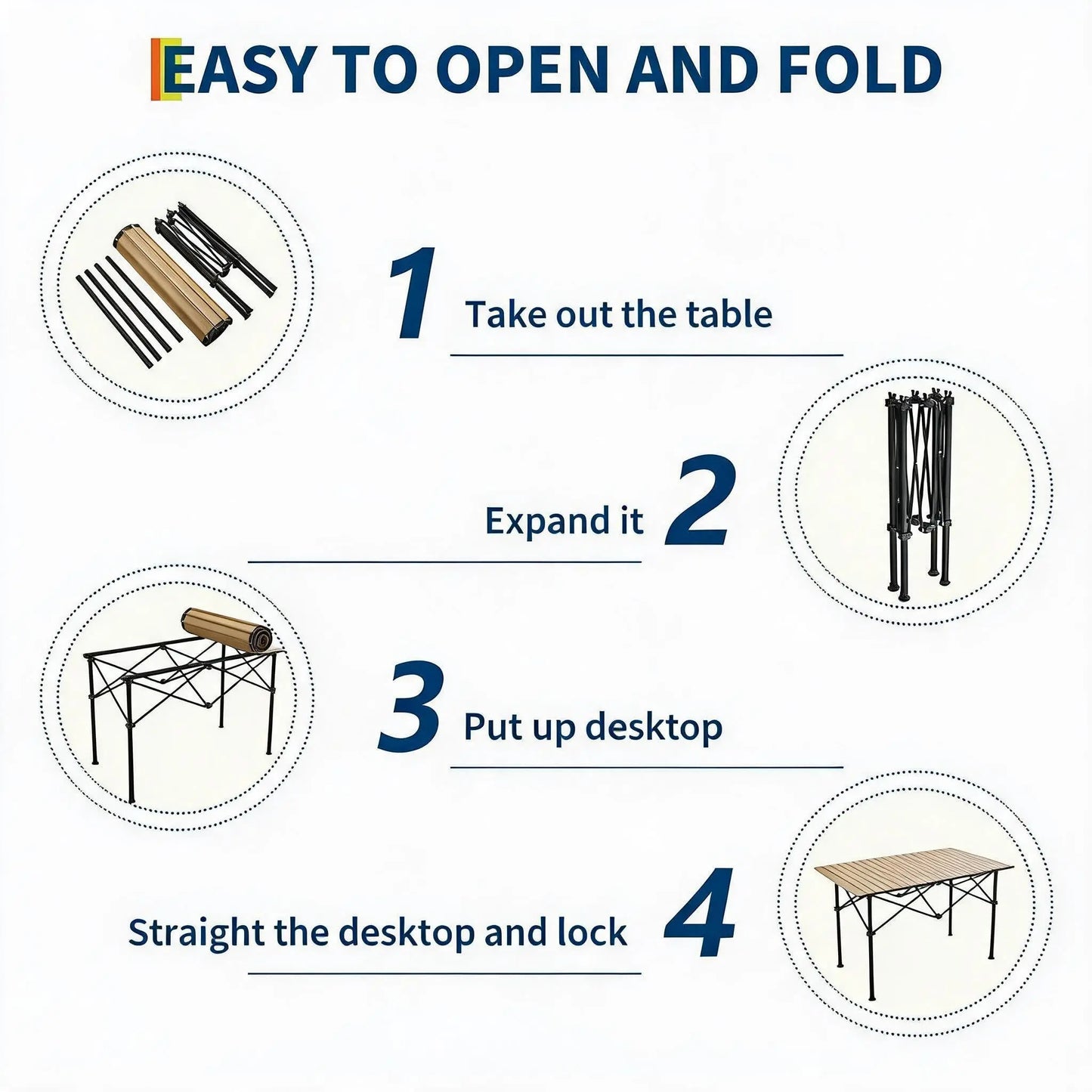 EASY TO OPEN AND FOLD

1 Take out the table

Expand it 2

3 Put up desktop

Straight the desktop and lock 4