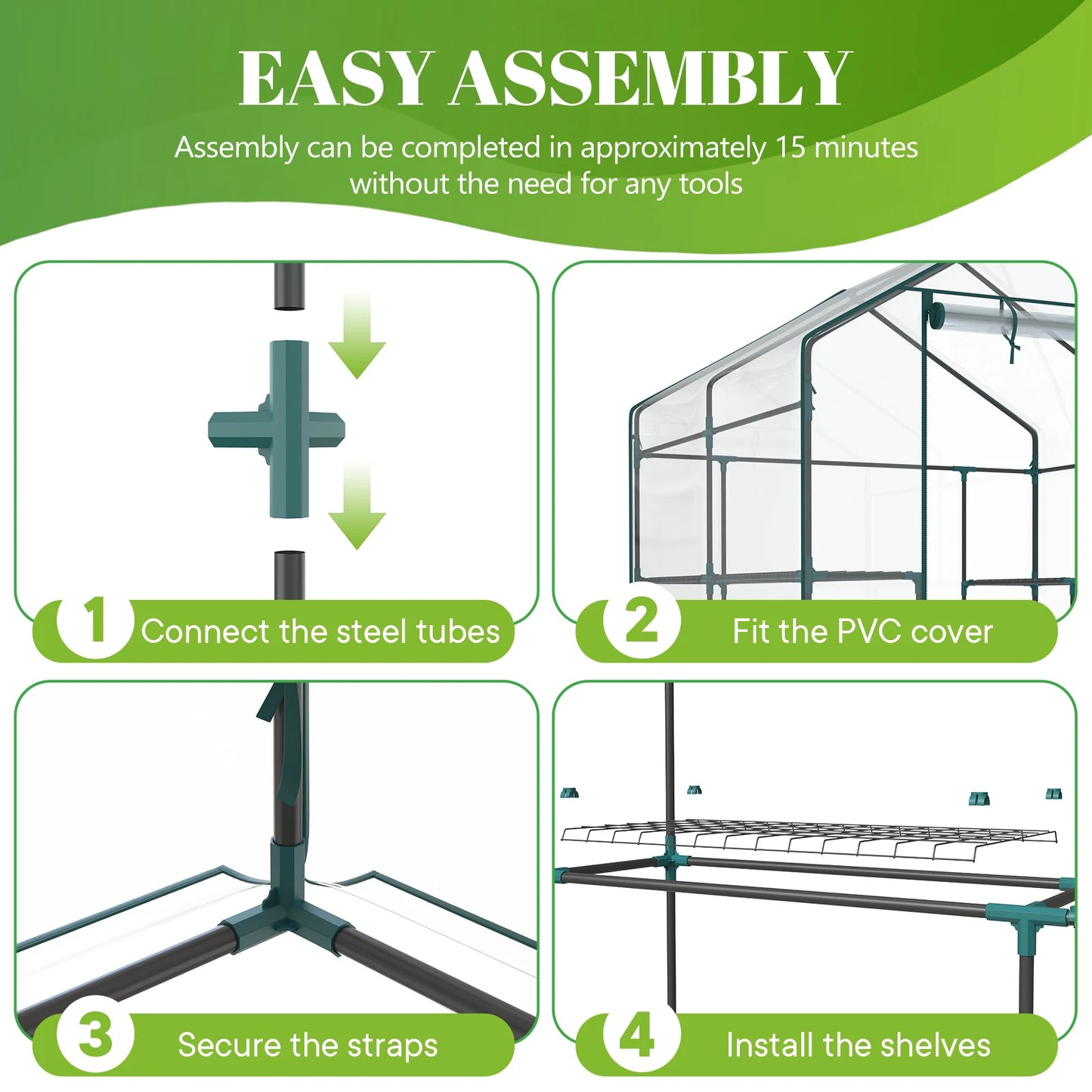 EASY ASSEMBLY

Assembly can be completed in approximately 15 minutes without the need for any tools

1 Connect the steel tubes

2 Fit the PVC cover

3 Secure the straps

4 Install the shelves